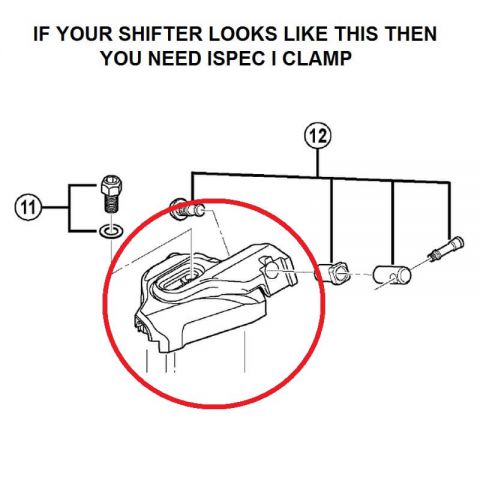 IF YOUR SHIFTER LOOKS LIKE THIS THEN YOU NEED ISPEC I CLAMP

12

11