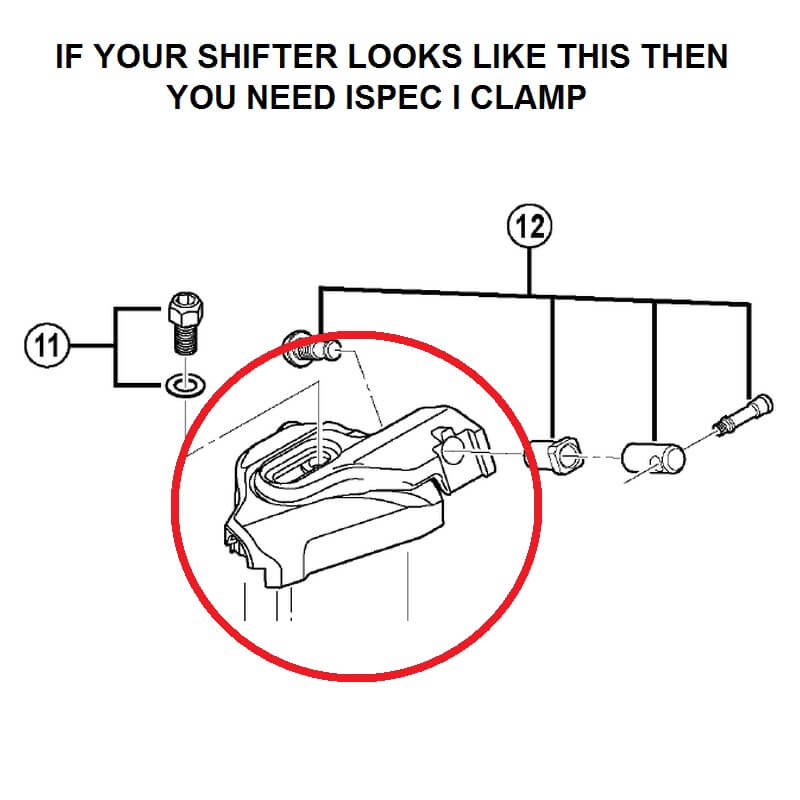 IF YOUR SHIFTER LOOKS LIKE THIS THEN YOU NEED ISPEC I CLAMP

12

11